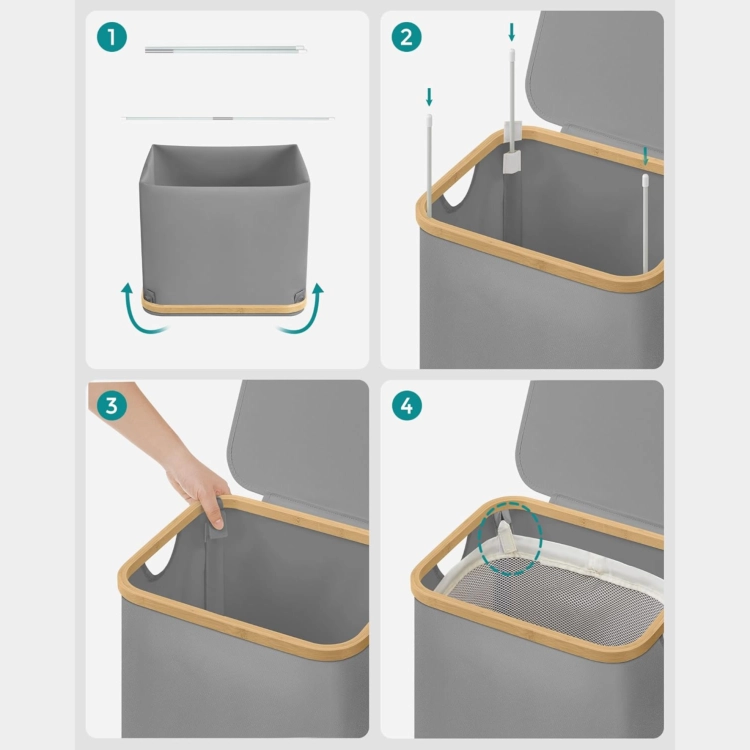 1

2

3

4