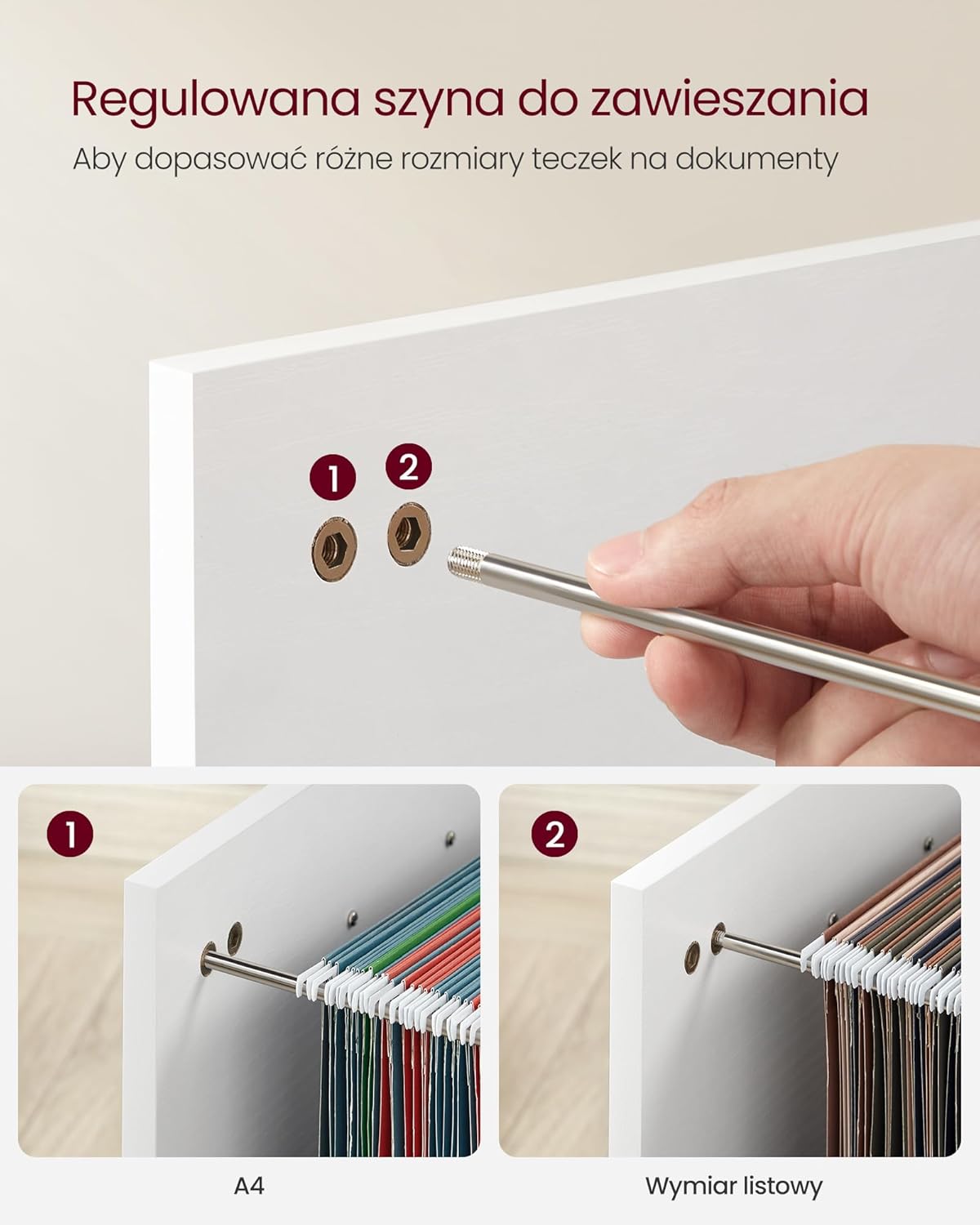 Regulowana szyna do zawieszania
Aby dopasować różne rozmiary teczek na dokumenty

1
2

1
2

A4
Wymiar listowy