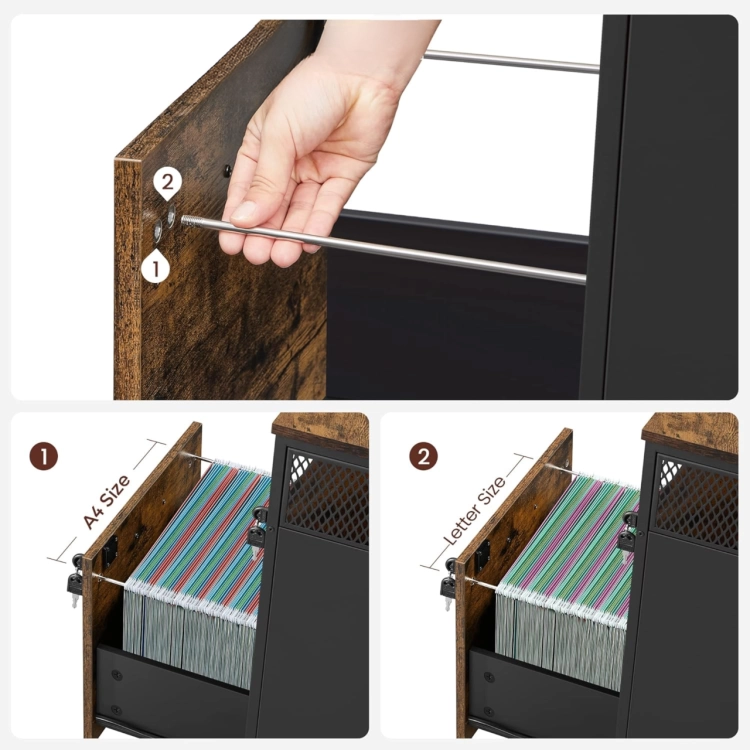 2
1
1
A4 Size
2
Letter Size