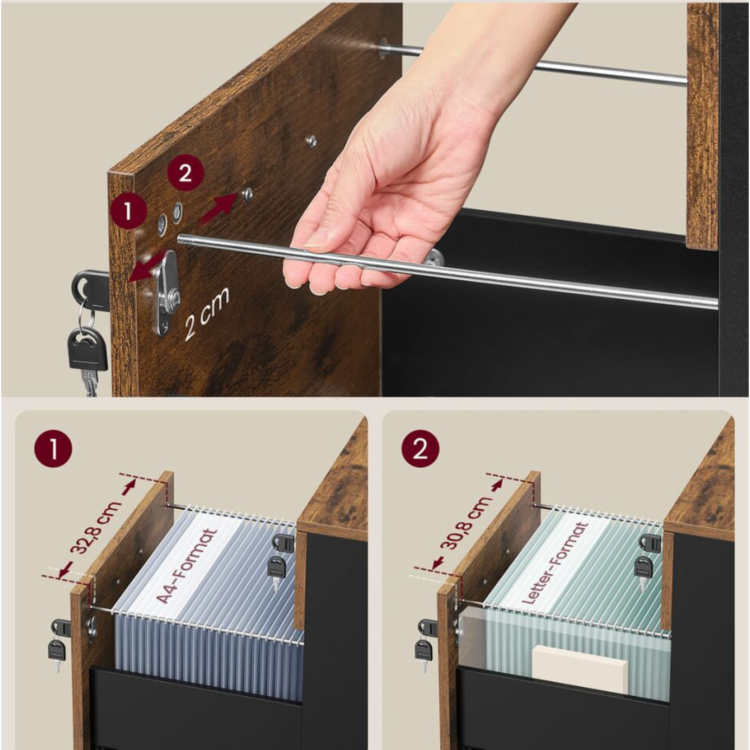 1
2
2 cm

1
32,8 cm
A4-Format

2
30,8 cm
Letter-Format