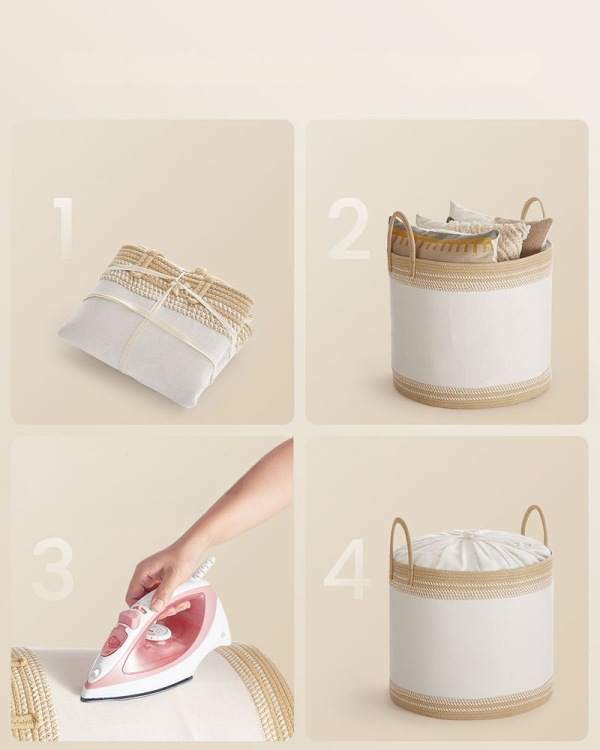 1

2

3

4