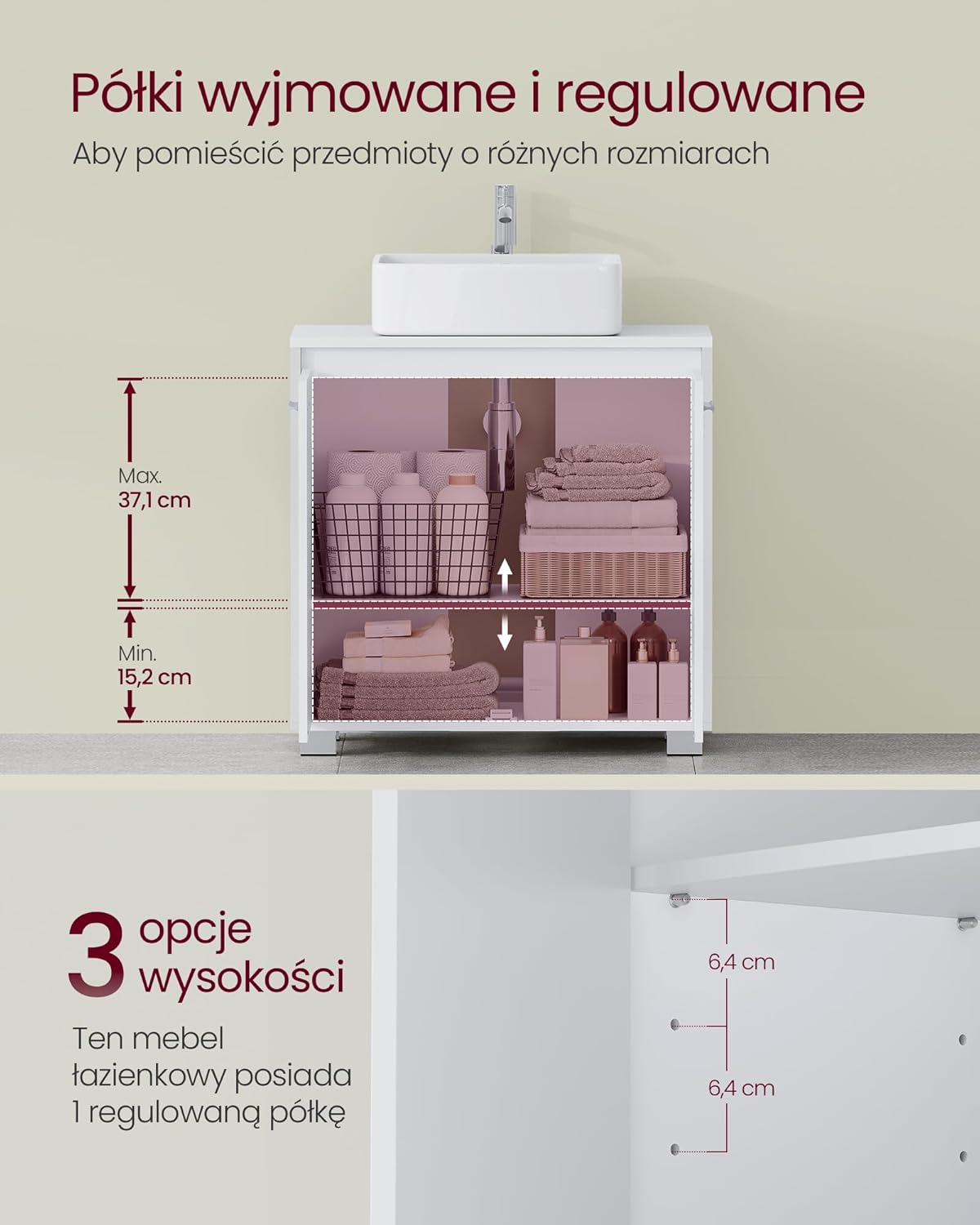 Półki wyjmowane i regulowane

Aby pomieścić przedmioty o różnych rozmiarach

Max.
37,1 cm

Min.
15,2 cm

3 opcje wysokości

Ten mebel łazienkowy posiada 1 regulowaną półkę

6,4 cm

6,4 cm