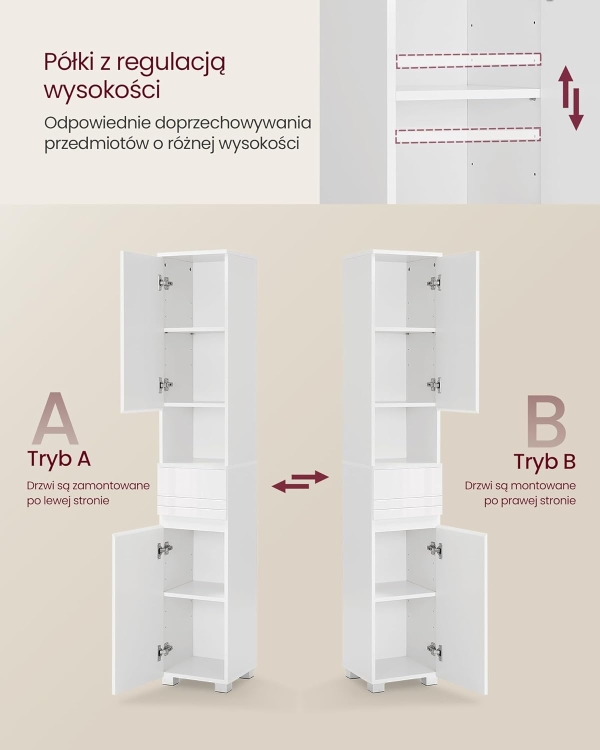 Półki z regulacją wysokości

Odpowiednie doprzechowywania przedmiotów o różnej wysokości

A

Tryb A

Drzwi są zamontowane po lewej stronie

B

Tryb B

Drzwi są montowane po prawej stronie